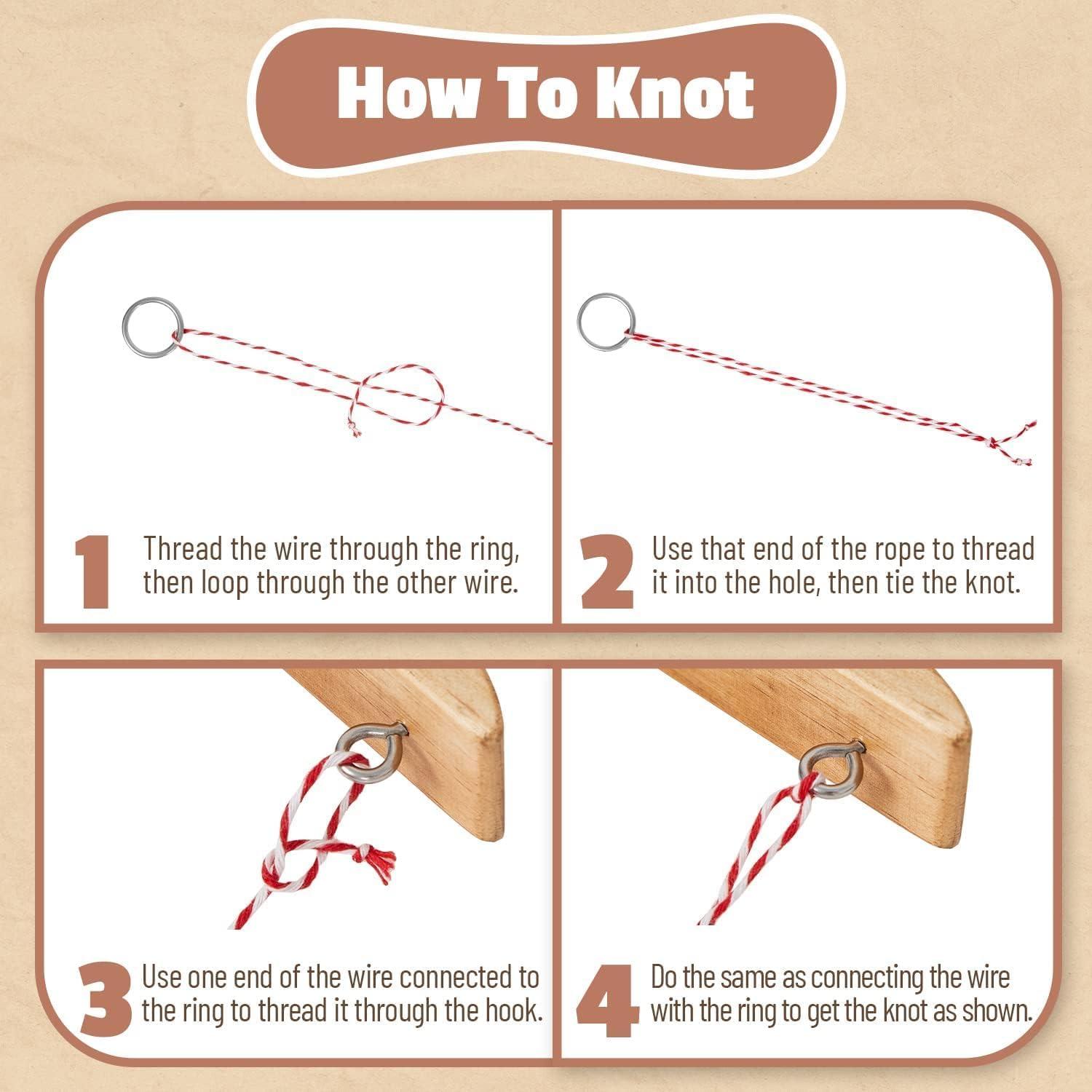 How To Knot

1 Thread the wire through the ring, then loop through the other wire.

2 Use that end of the rope to thread it into the hole, then tie the knot.

3 Use one end of the wire connected to the ring to thread it through the hook.

4 Do the same as connecting the wire with the ring to get the knot as shown.